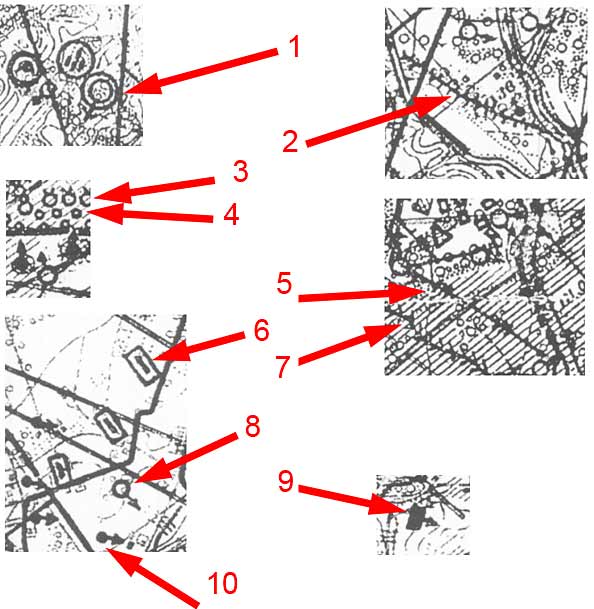 1
2
3
4
5
6
7
8
9
10