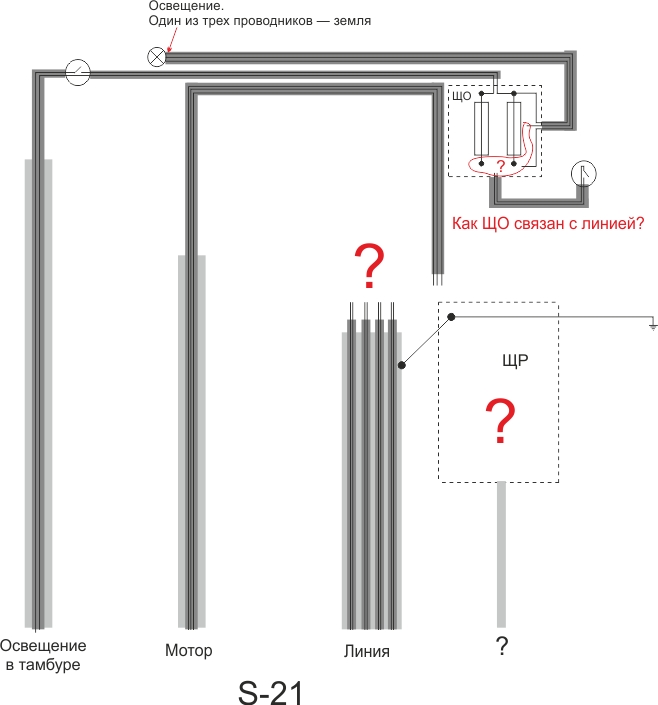 Освещение.
Один из трех проводников — земля

ЩО

?

Как ЩО связан с линией?

?

ЩР

?

Освещение в тамбуре

Мотор

Линия

?

S-21