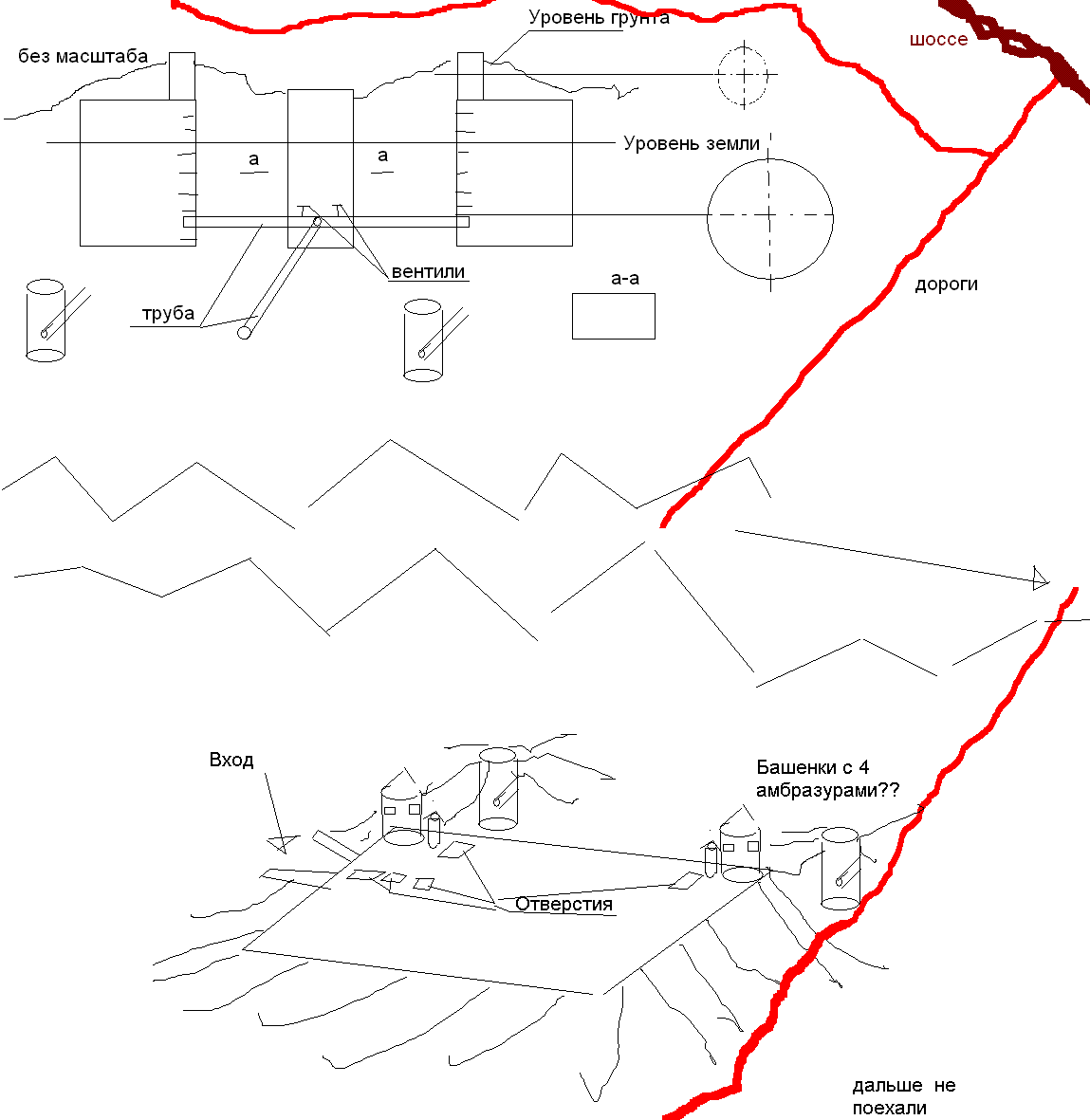 без масштаба

Уровень грунта

шоссе

Уровень земли

а

а

вентили

труба

а-а

дороги

Вход

Башенки с 4 амбразурами??

Отверстия

дальше не поехали